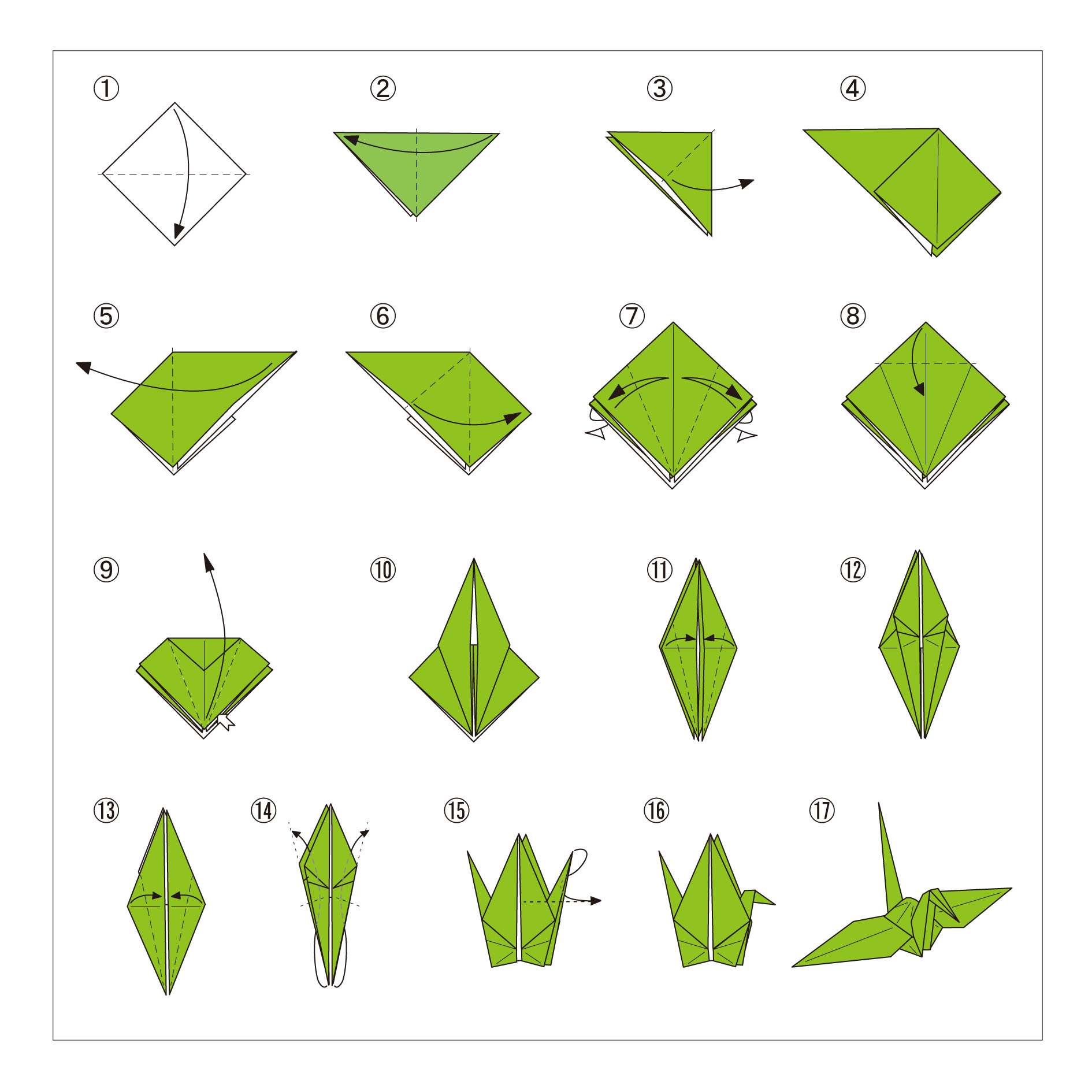 ①

②

③

④

⑤

⑥

⑦

⑧

⑨

⑩

⑪

⑫

⑬

⑭

⑮

⑯

⑰